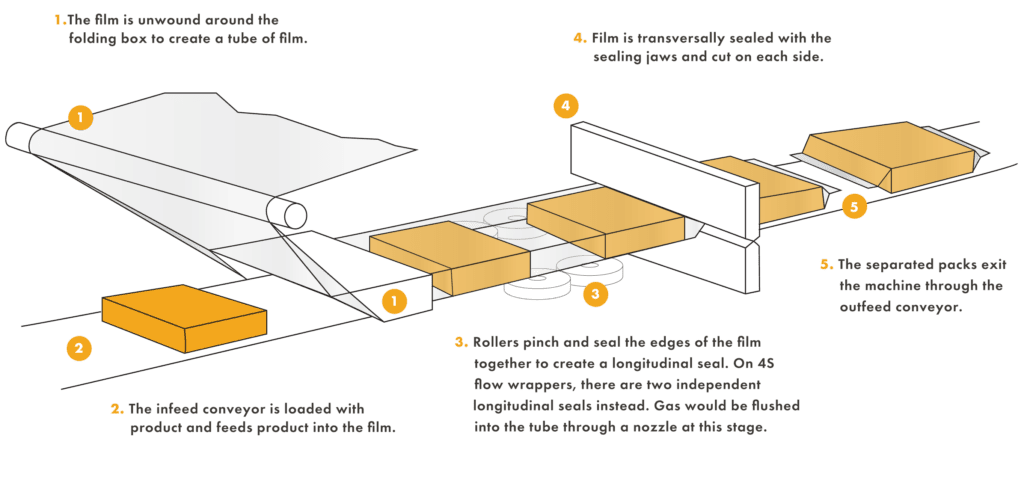 1.The film is unwound around the folding box to create a tube of film.

4. Film is transversally sealed with the sealing jaws and cut on each side.

1

4

5

1

3

2

5. The separated packs exit the machine through the outfeed conveyor.

3. Rollers pinch and seal the edges of the film together to create a longitudinal seal. On 4S flow wrappers, there are two independent longitudinal seals instead. Gas would be flushed into the tube through a nozzle at this stage.

2. The infeed conveyor is loaded with product and feeds product into the film.